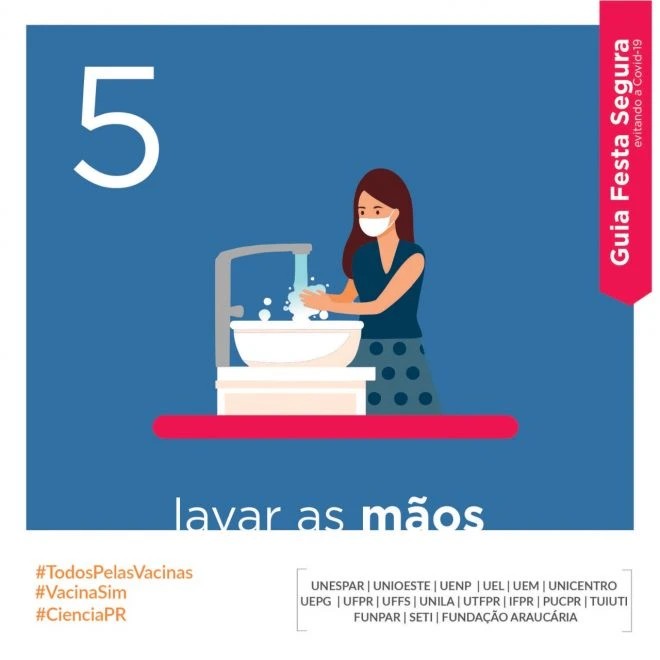 5

Guia Festa Segura
evitando a Covid-19

lavar as mãos

#TodosPelasVacinas
#VacinaSim
#CienciaPR

UNESPAR | UNIOESTE | UENP | UEL | UEM | UNICENTRO
UEPG | UFPR | UFFS | UNILA | UTFPR | IFPR | PUCPR | TUIUTI
FUNPAR | SETI | FUNDAÇÃO ARAUCÁRIA